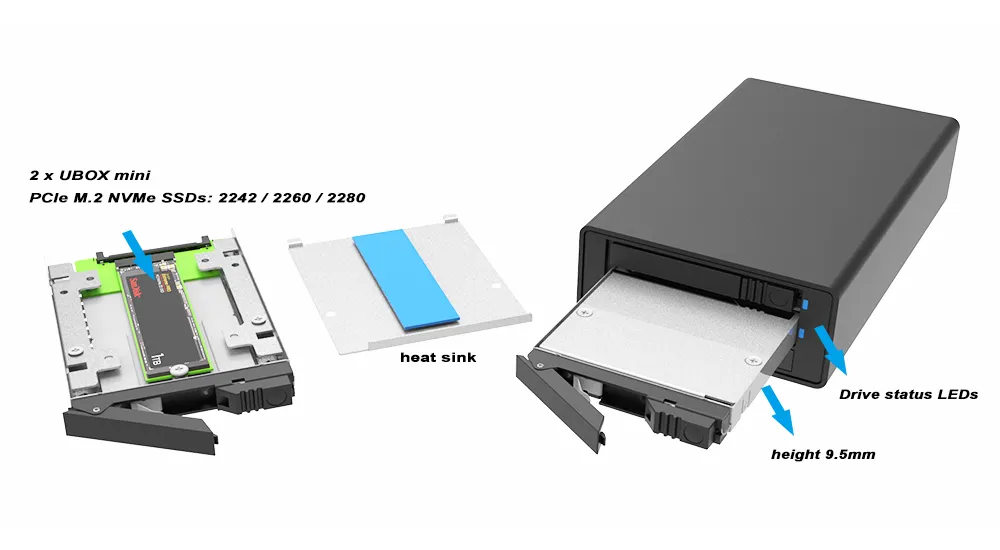 2 x UBOX mini
PCIe M.2 NVMe SSDs: 2242 / 2260 / 2280

SanDisk

1TB

heat sink

Drive status LEDs

height 9.5mm