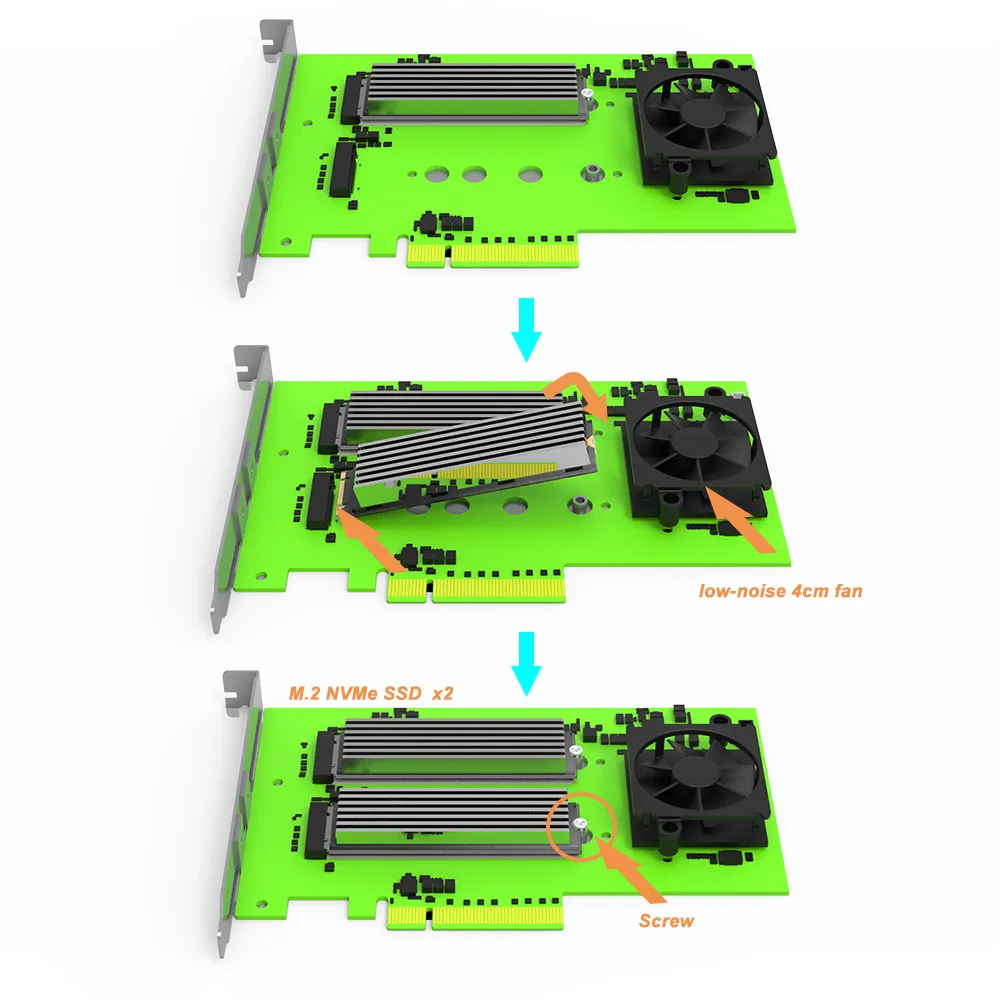 low-noise 4cm fan

M.2 NVMe SSD x2

Screw