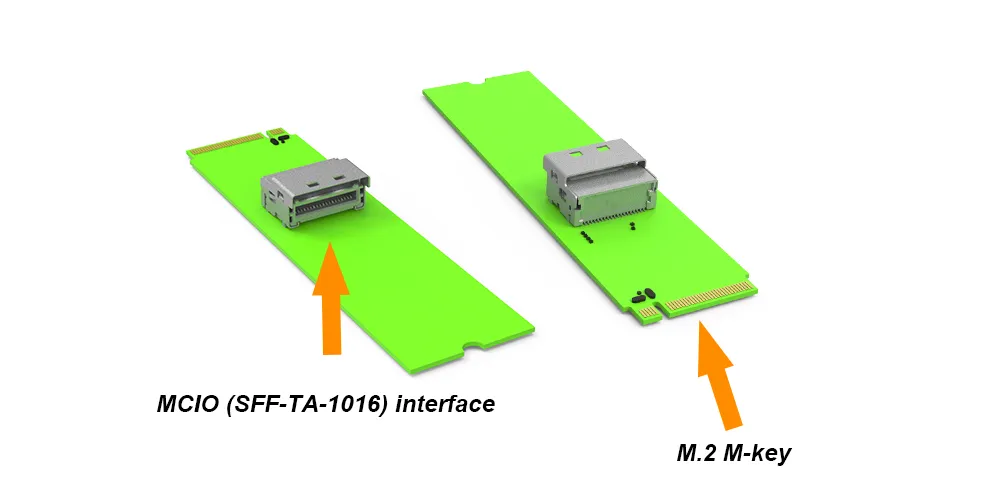 MCIO (SFF-TA-1016) interface

M.2 M-key