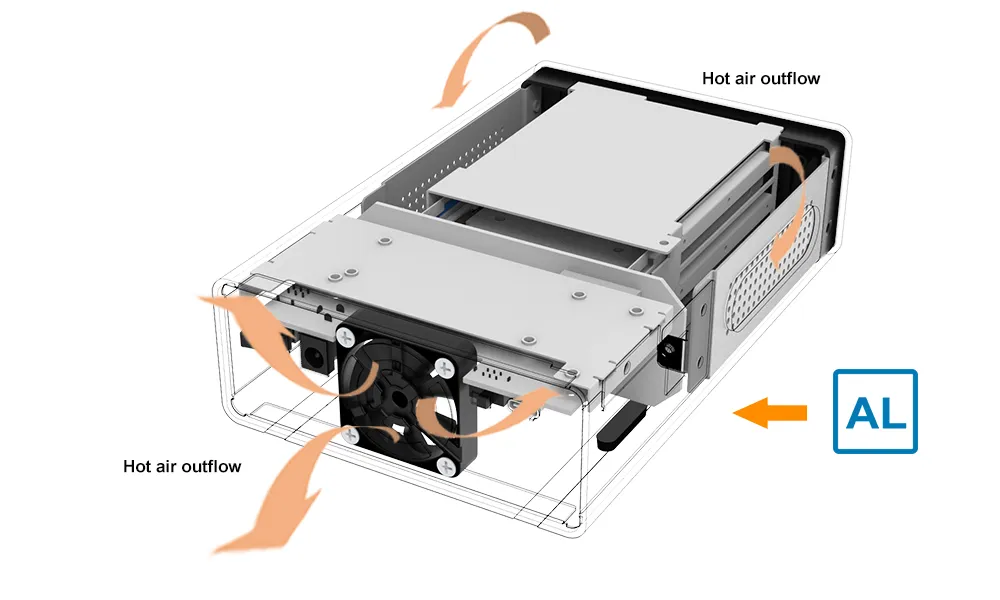 Hot air outflow

AL

Hot air outflow