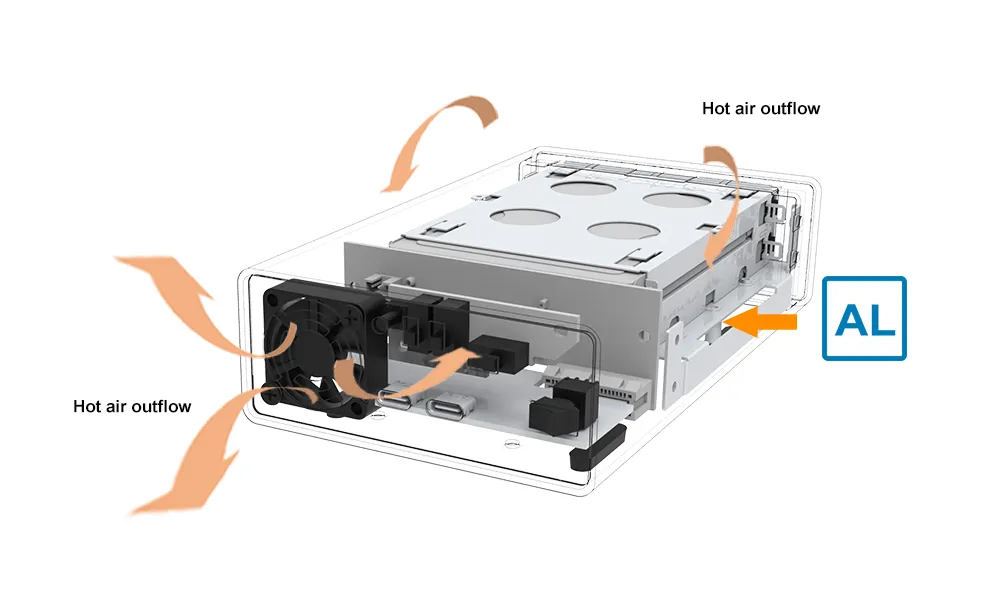 Hot air outflow

AL

Hot air outflow