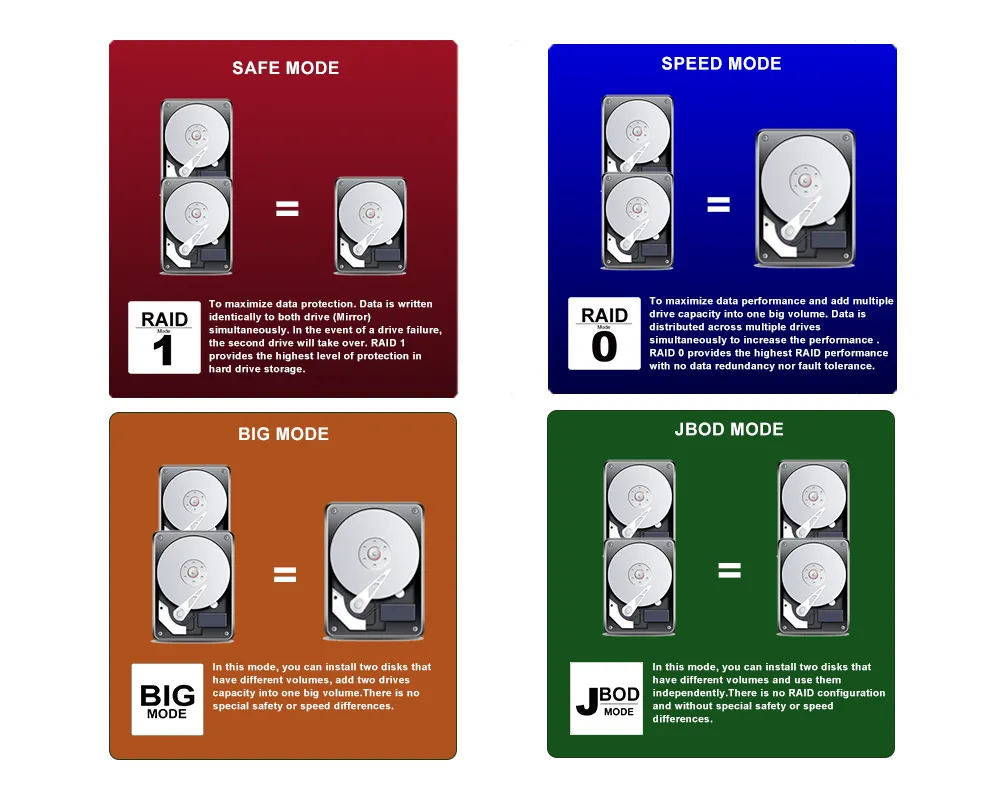 SAFE MODE

=

RAID
Mode
1

To maximize data protection. Data is written identically to both drive (Mirror) simultaneously. In the event of a drive failure, the second drive will take over. RAID 1 provides the highest level of protection in hard drive storage.

SPEED MODE

=

RAID
Mode
0

To maximize data performance and add multiple drive capacity into one big volume. Data is distributed across multiple drives simultaneously to increase the performance . RAID 0 provides the highest RAID performance with no data redundancy nor fault tolerance.

BIG MODE

=

BIG
MODE

In this mode, you can install two disks that have different volumes, add two drives capacity into one big volume.There is no special safety or speed differences.

JBOD MODE

=

JBOD
MODE

In this mode, you can install two disks that have different volumes and use them independently.There is no RAID configuration and without special safety or speed differences.