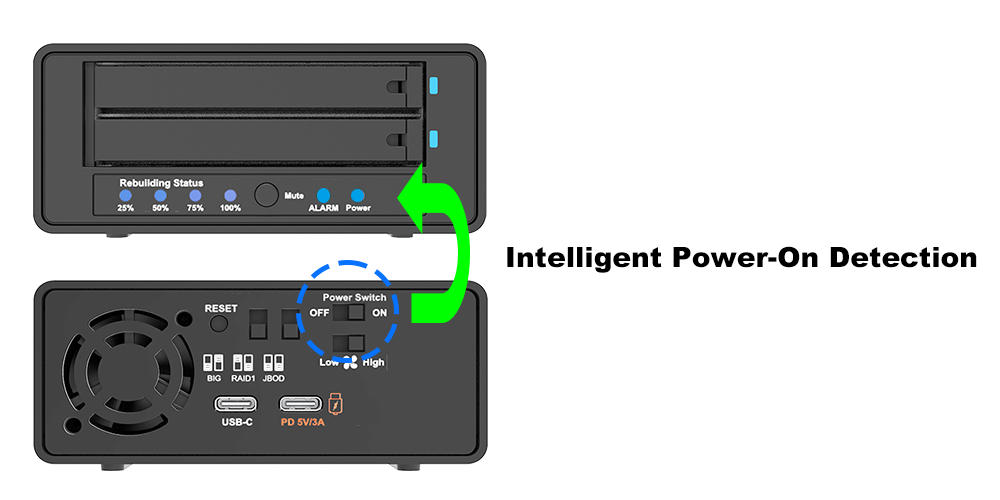 Rebuilding Status
25% 50% 75% 100%
Mute
ALARM Power

Intelligent Power-On Detection

RESET
Power Switch
OFF ON
Low High
BIG RAID1 JBOD
USB-C
PD 5V/3A