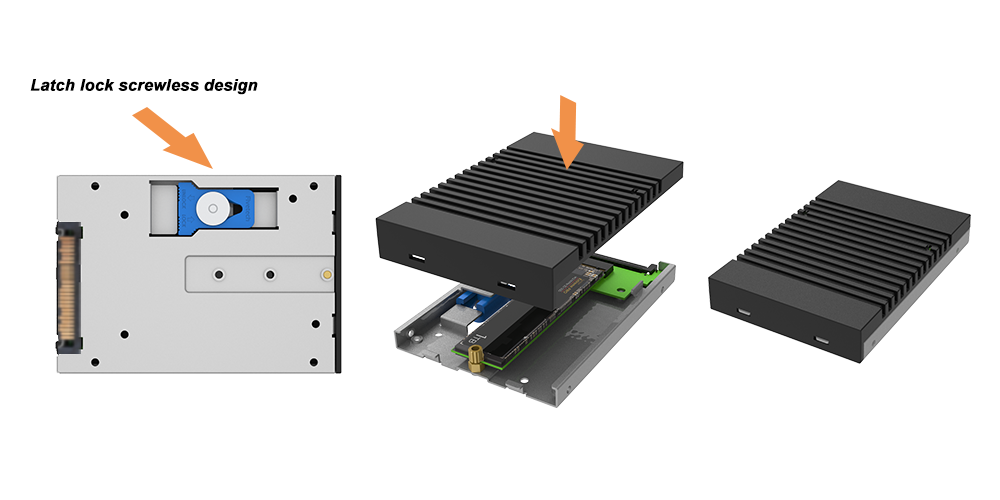 Latch lock screwless design

1TB